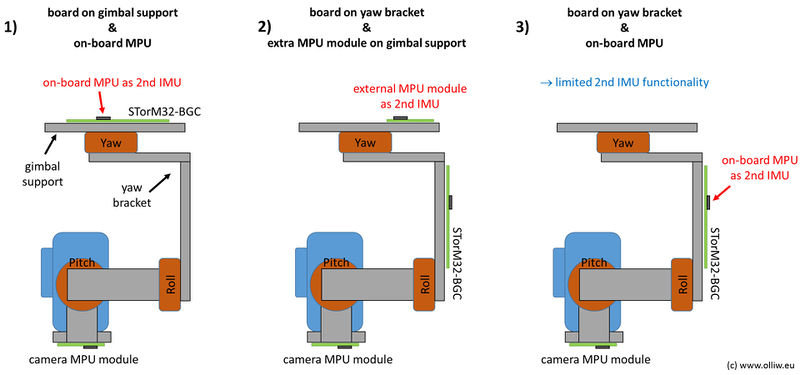 1)

board on gimbal support
&
on-board MPU

on-board MPU as 2nd IMU

STorM32-BGC

gimbal support

Yaw

yaw bracket

Pitch

Roll

camera MPU module

2)

board on yaw bracket
&
extra MPU module on gimbal support

external MPU module as 2nd IMU

Yaw

STorM32-BGC

Pitch

Roll

camera MPU module

3)

board on yaw bracket
&
on-board MPU

→ limited 2nd IMU functionality

Yaw

on-board MPU as 2nd IMU

STorM32-BGC

Pitch

Roll

camera MPU module

(c) www.olliw.eu