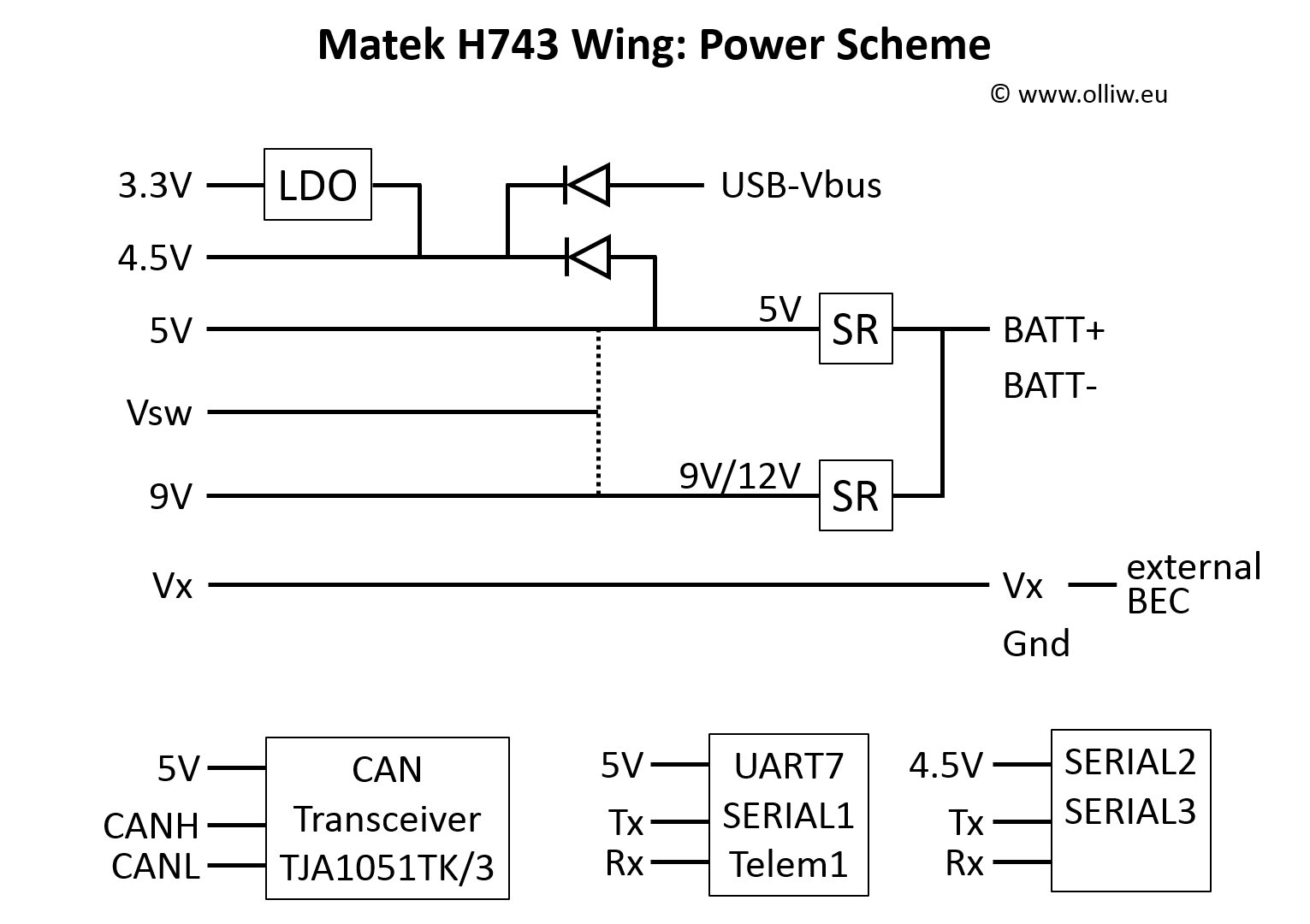 Matek H743 Wing: Power Scheme

© www.olliw.eu

3.3V
LDO
USB-Vbus
4.5V
5V
5V
SR
BATT+
BATT-
Vsw
9V
9V/12V
SR
Vx
Vx
external BEC
Gnd

5V
CANH
CANL
CAN Transceiver TJA1051TK/3

5V
Tx
Rx
UART7 SERIAL1 Telem1

4.5V
Tx
Rx
SERIAL2 SERIAL3